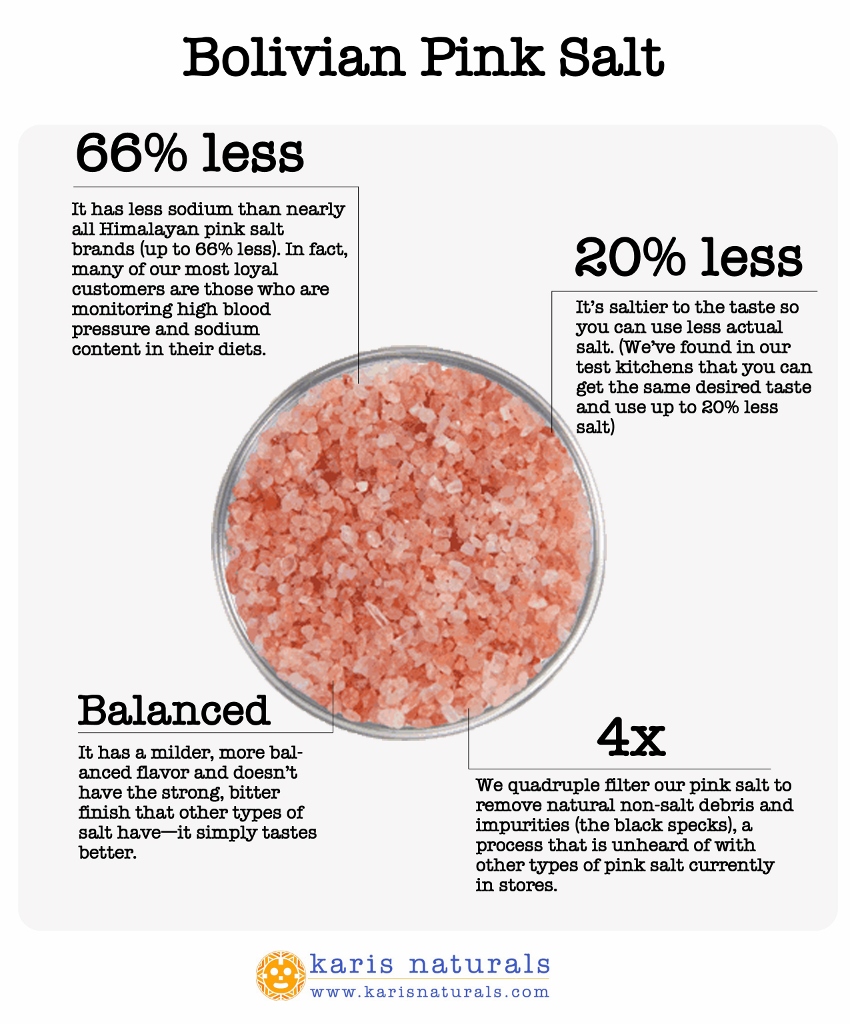 Bolivian Pink Salt

66% less

It has less sodium than nearly all Himalayan pink salt brands (up to 66% less). In fact, many of our most loyal customers are those who are monitoring high blood pressure and sodium content in their diets.

20% less

It's saltier to the taste so you can use less actual salt. (We've found in our test kitchens that you can get the same desired taste and use up to 20% less salt)

Balanced

It has a milder, more balanced flavor and doesn't have the strong, bitter finish that other types of salt have—it simply tastes better.

4x

We quadruple filter our pink salt to remove natural non-salt debris and impurities (the black specks), a process that is unheard of with other types of pink salt currently in stores.

karis naturals
www.karisnaturals.com